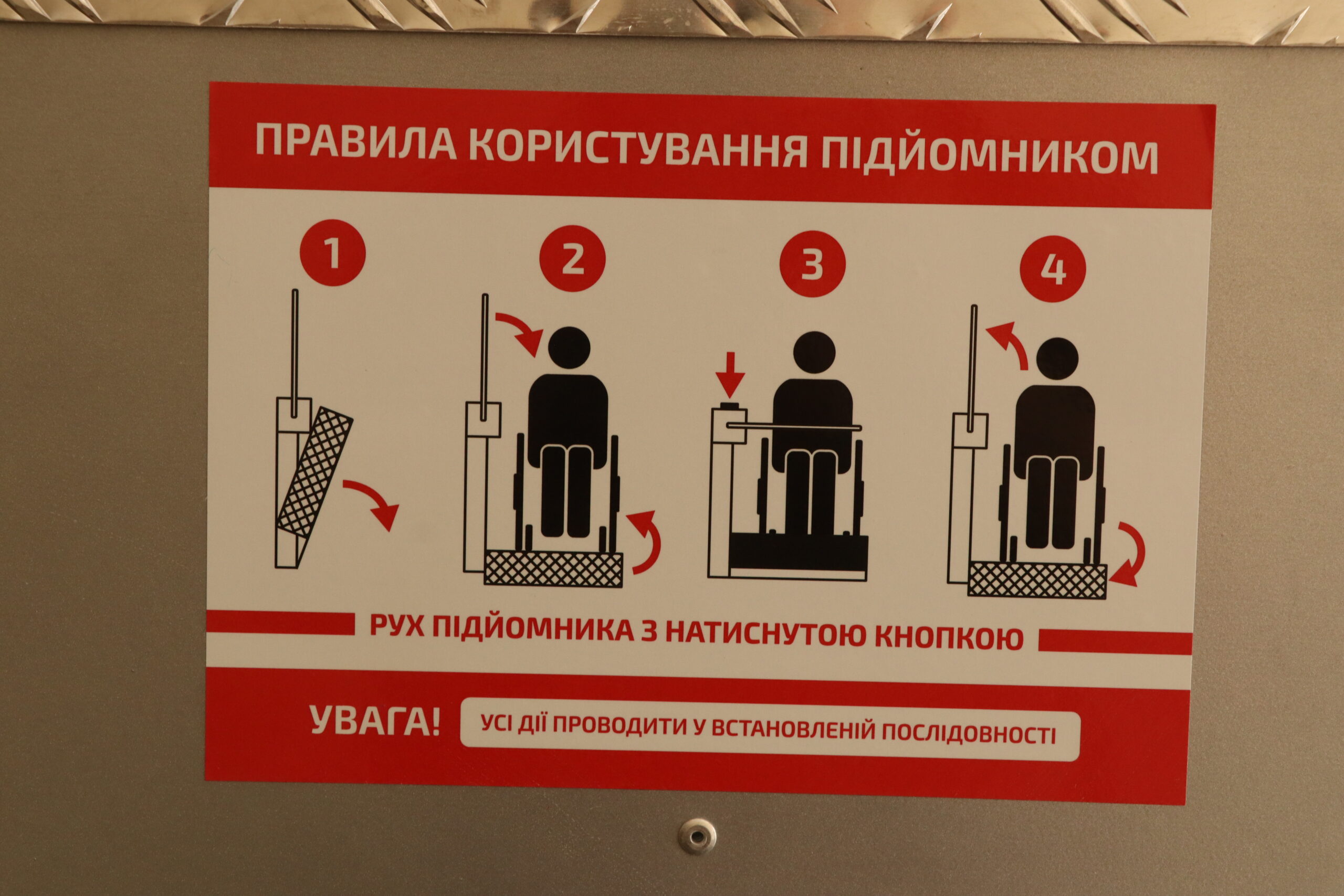 ПРАВИЛА КОРИСТУВАННЯ ПІДЙОМНИКОМ

1

2

3

4

РУХ ПІДЙОМНИКА З НАТИСНУТОЮ КНОПКОЮ

УВАГА! УСІ ДІЇ ПРОВОДИТИ У ВСТАНОВЛЕНІЙ ПОСЛІДОВНОСТІ